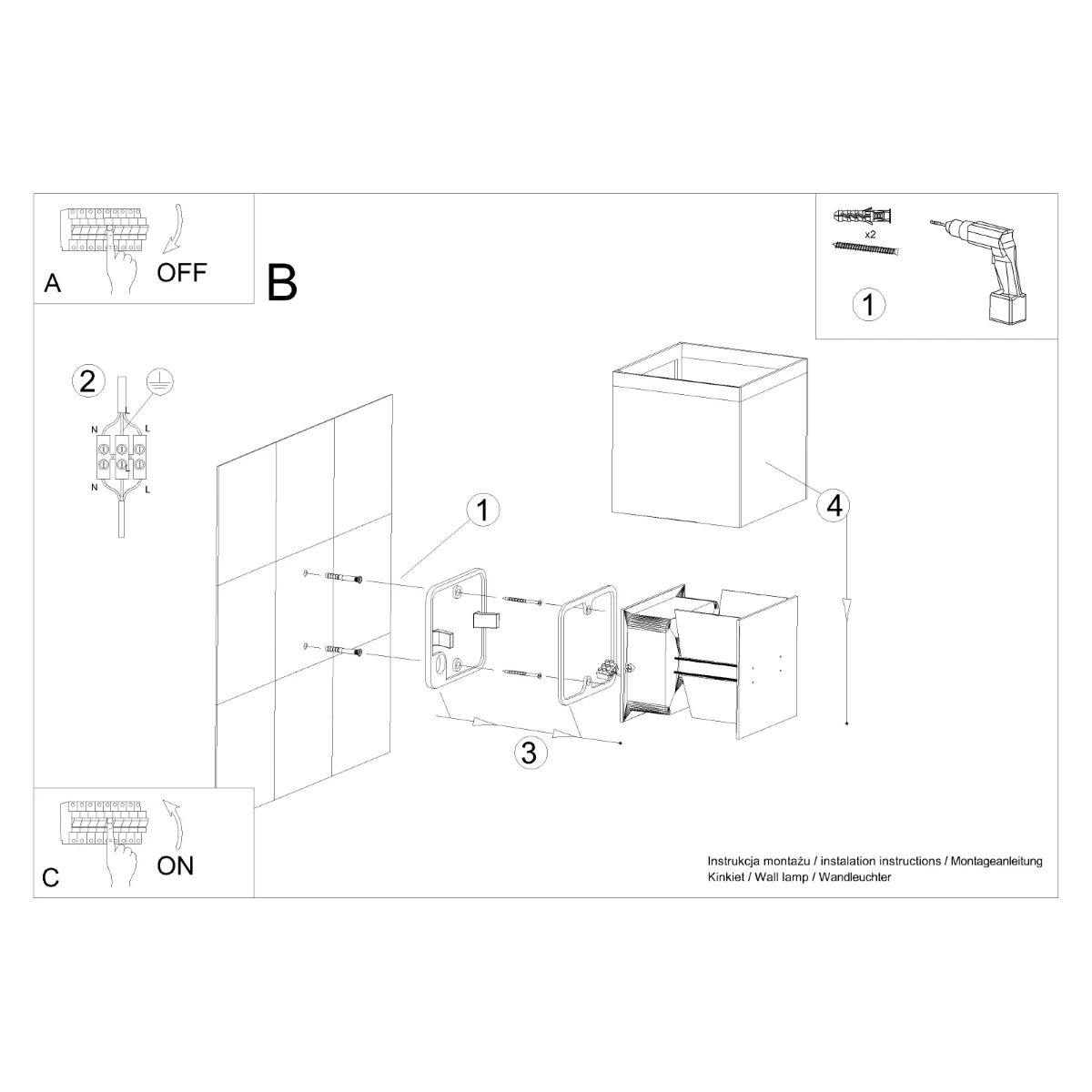 A OFF

B

x2

1

2

N L

N L

1

4

3

C ON

Instrukcja montażu / instalation instructions / Montageanleitung
Kinkiet / Wall lamp / Wandleuchter