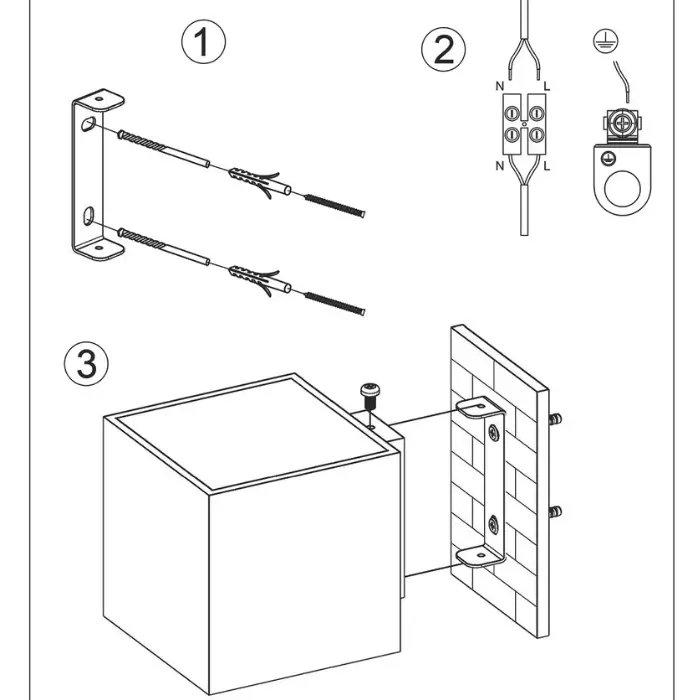 1

2

N L

N L

3