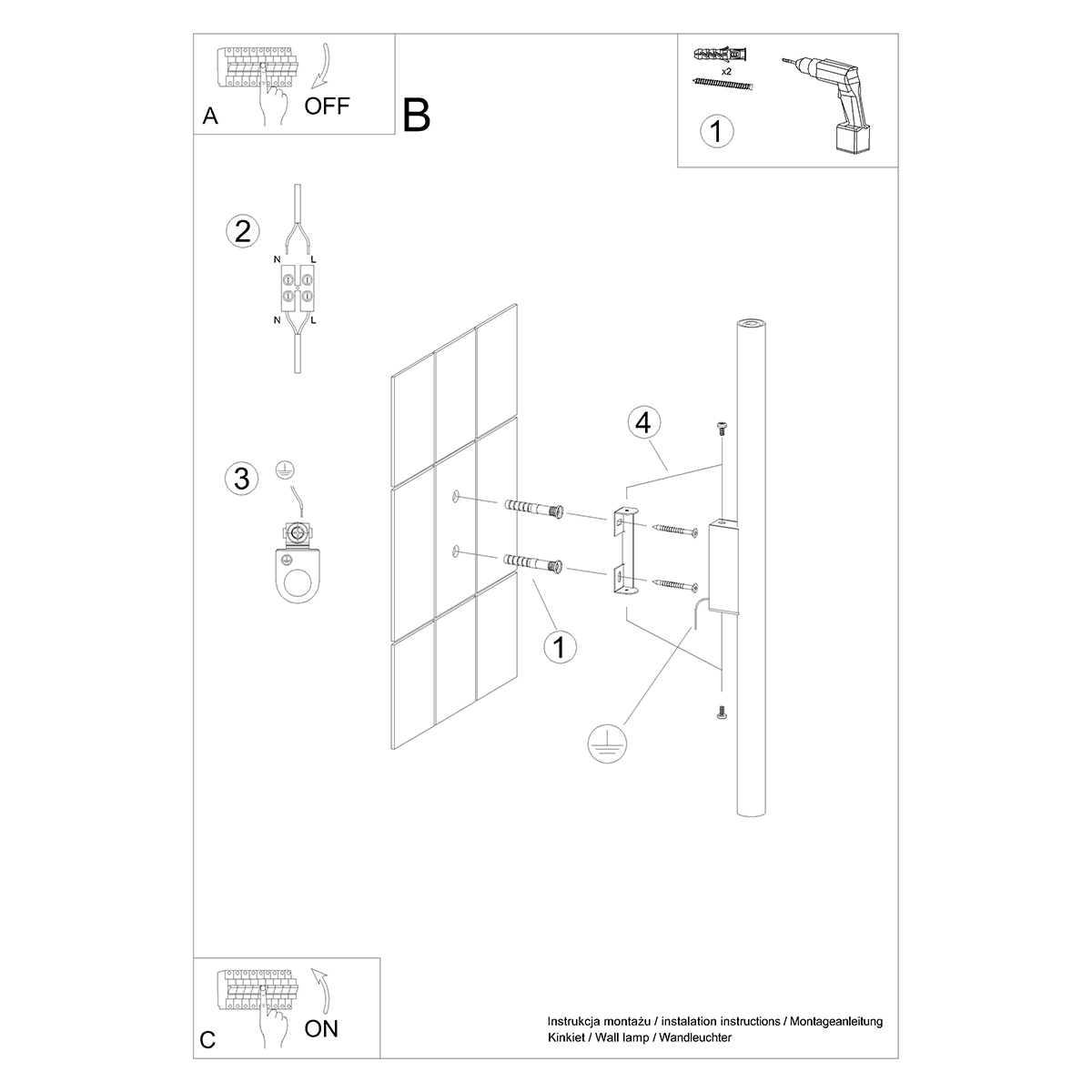 A OFF

B

x2

1

2

N L

N L

3

4

1

C ON

Instrukcja montażu / instalation instructions / Montageanleitung
Kinkiet / Wall lamp / Wandleuchter